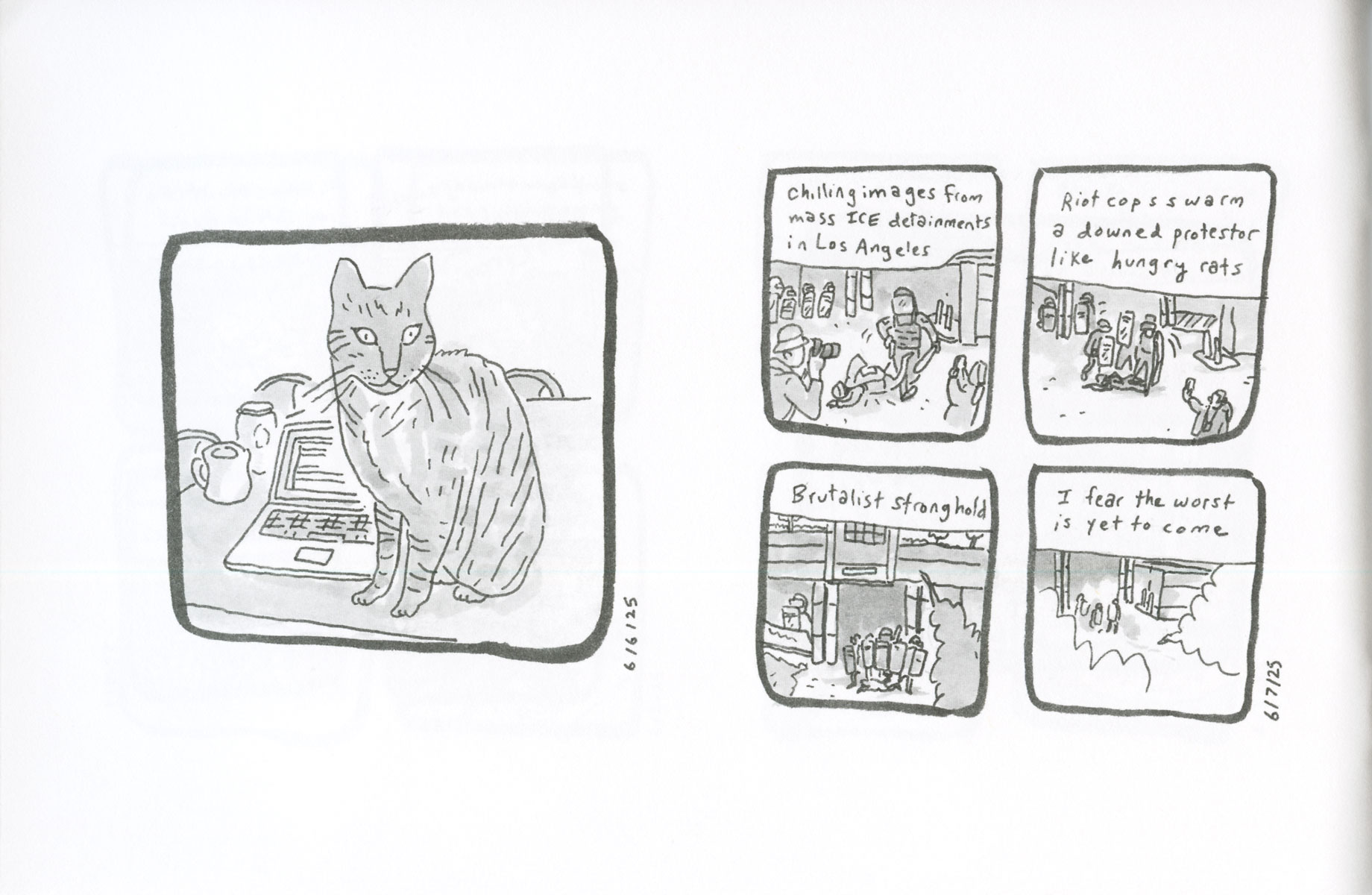 6/6/25

Chilling images from mass ICE detainments in Los Angeles

Riot cops swarm a downed protestor like hungry rats

Brutalist stronghold

I fear the worst is yet to come

6/7/25